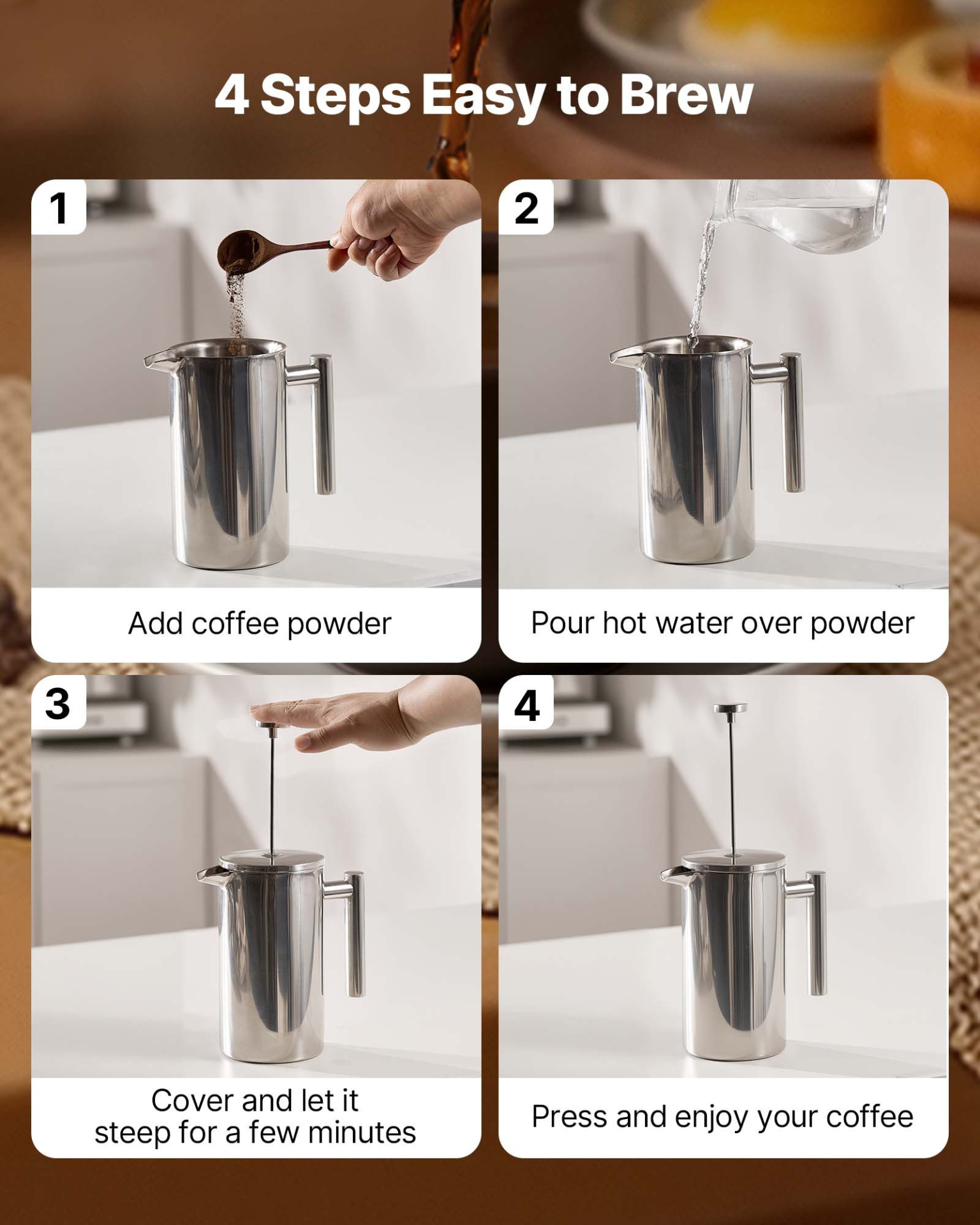 4 Steps Easy to Brew

1

Add coffee powder

2

Pour hot water over powder

3

Cover and let it steep for a few minutes

4

Press and enjoy your coffee