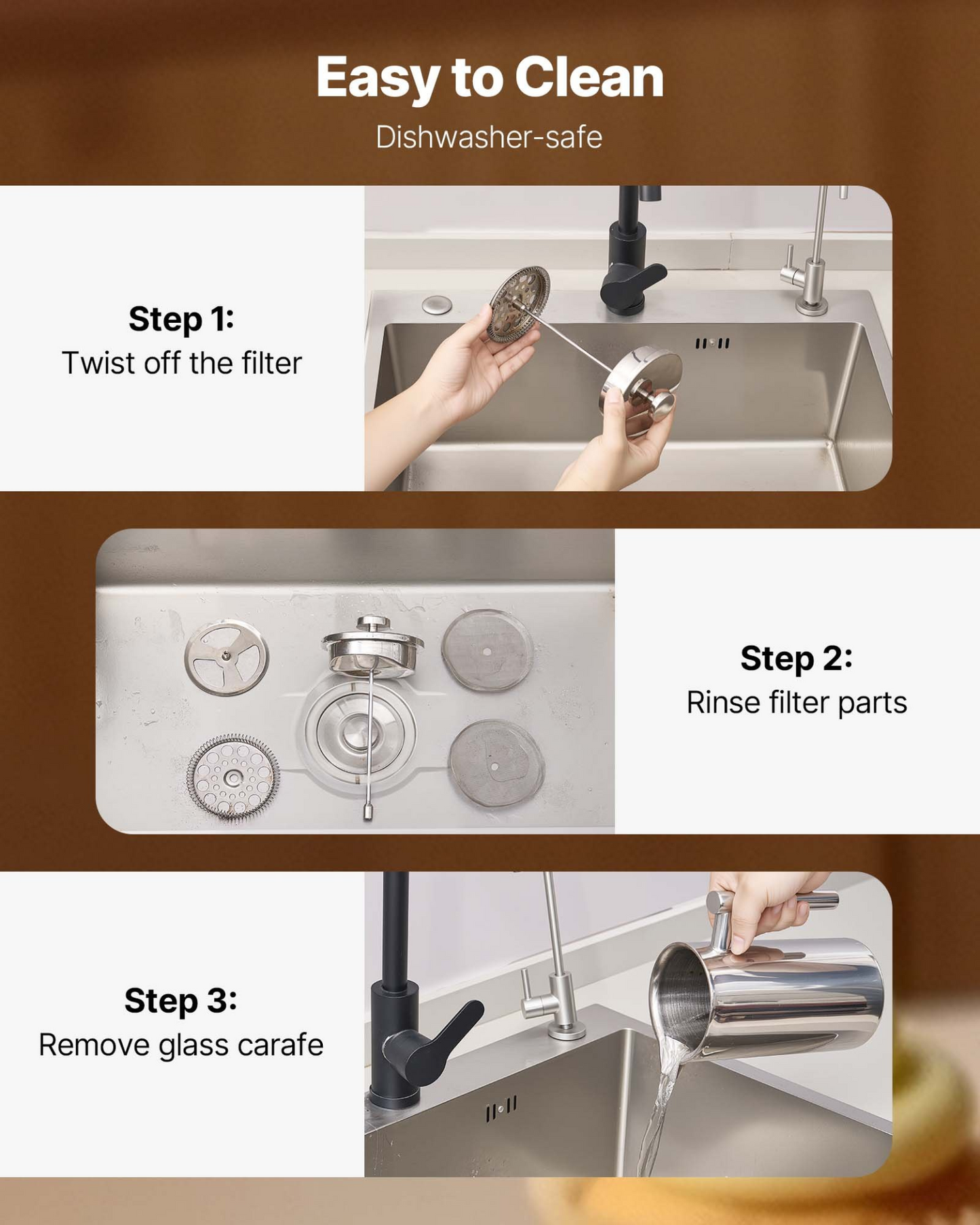 Easy to Clean

Dishwasher-safe

Step 1:
Twist off the filter

Step 2:
Rinse filter parts

Step 3:
Remove glass carafe